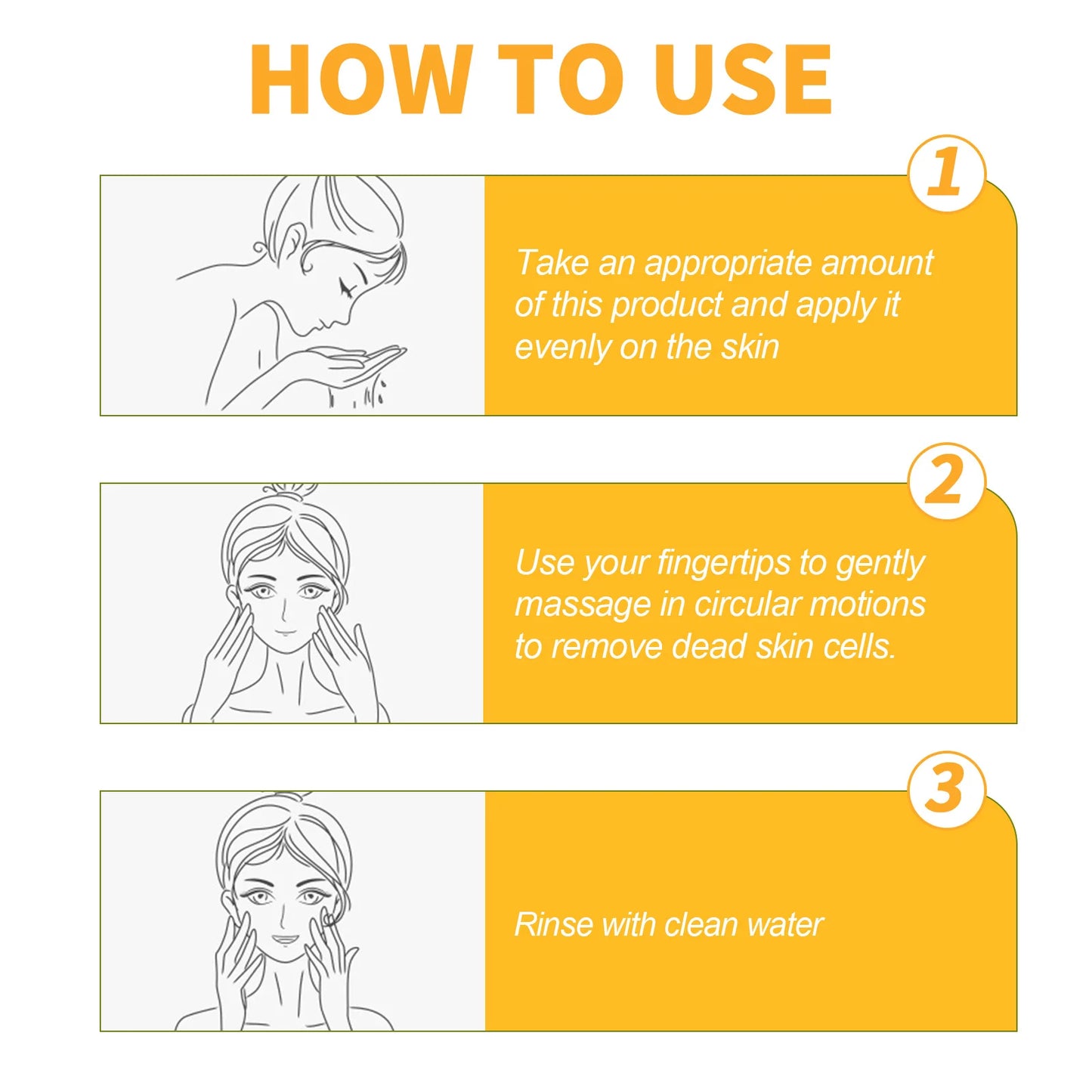 HOW TO USE

1

Take an appropriate amount of this product and apply it evenly on the skin

2

Use your fingertips to gently massage in circular motions to remove dead skin cells.

3

Rinse with clean water