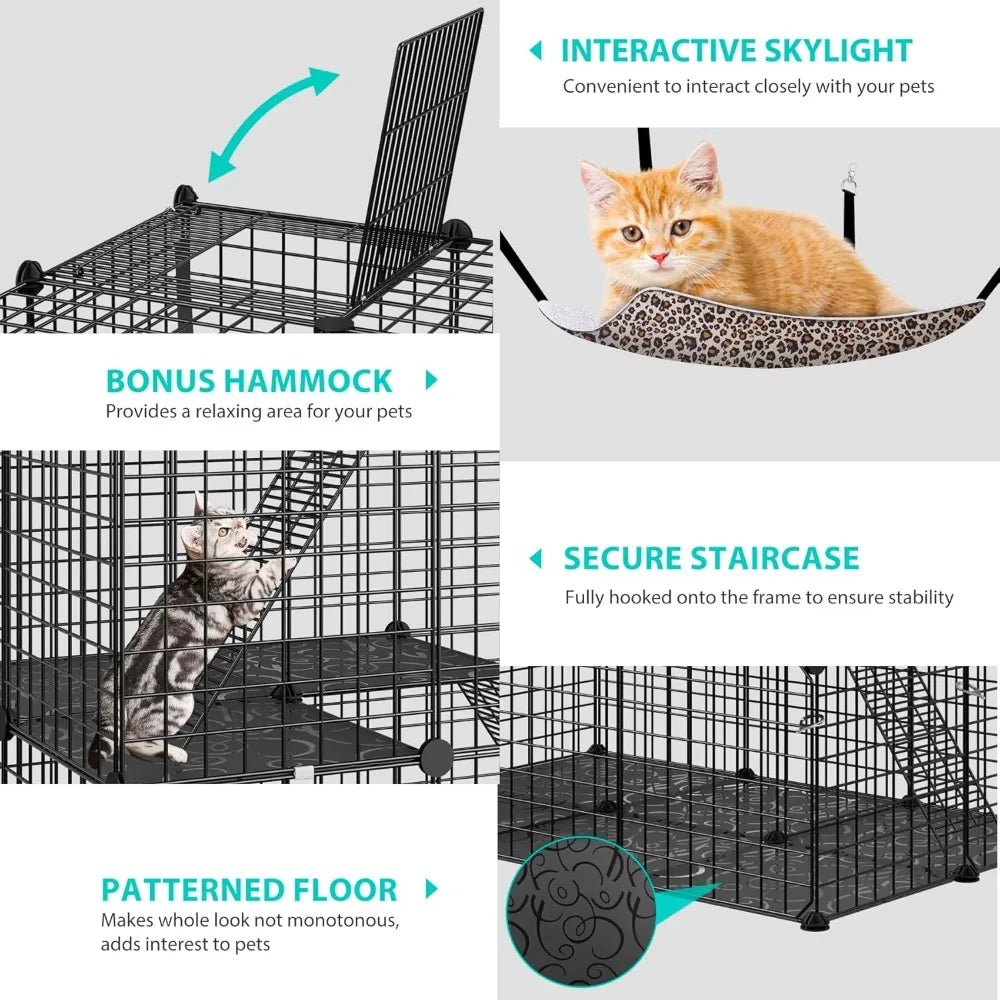 INTERACTIVE SKYLIGHT
Convenient to interact closely with your pets

BONUS HAMMOCK
Provides a relaxing area for your pets

SECURE STAIRCASE
Fully hooked onto the frame to ensure stability

PATTERNED FLOOR
Makes whole look not monotonous, adds interest to pets