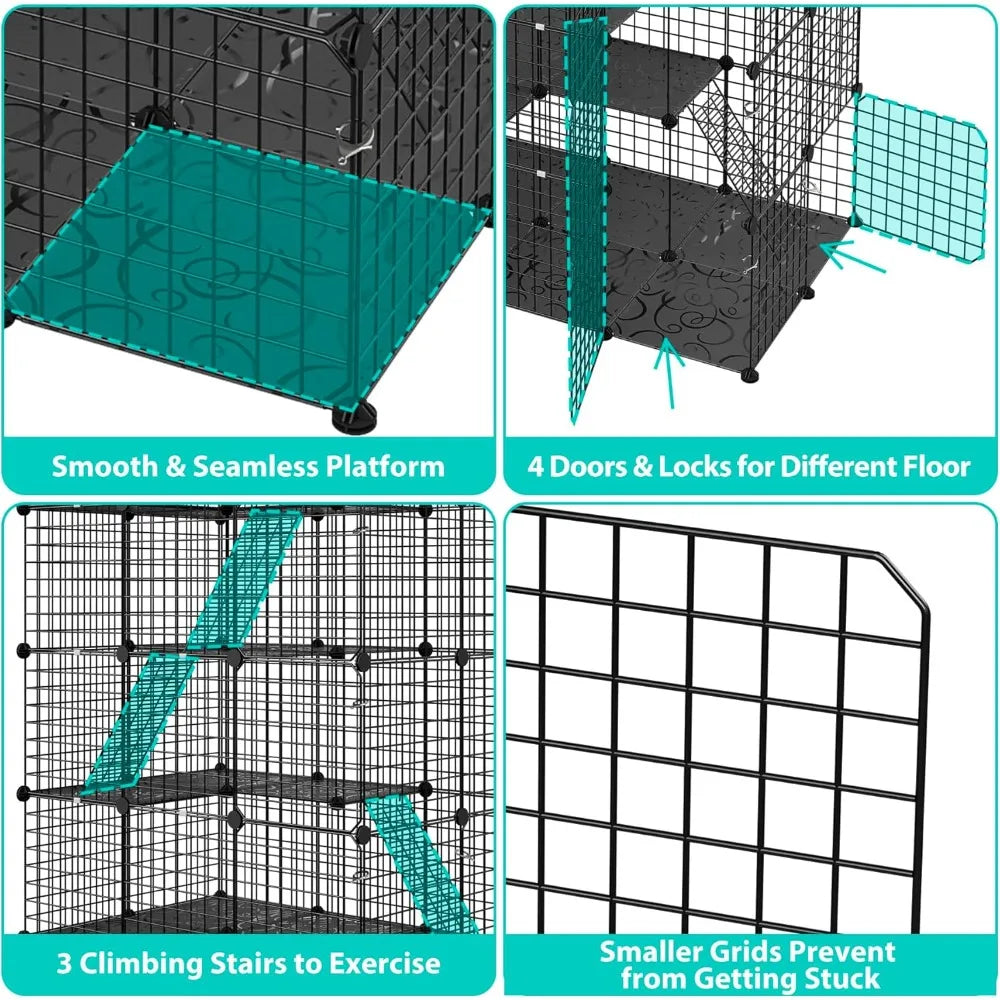 Smooth & Seamless Platform

4 Doors & Locks for Different Floor

3 Climbing Stairs to Exercise

Smaller Grids Prevent from Getting Stuck